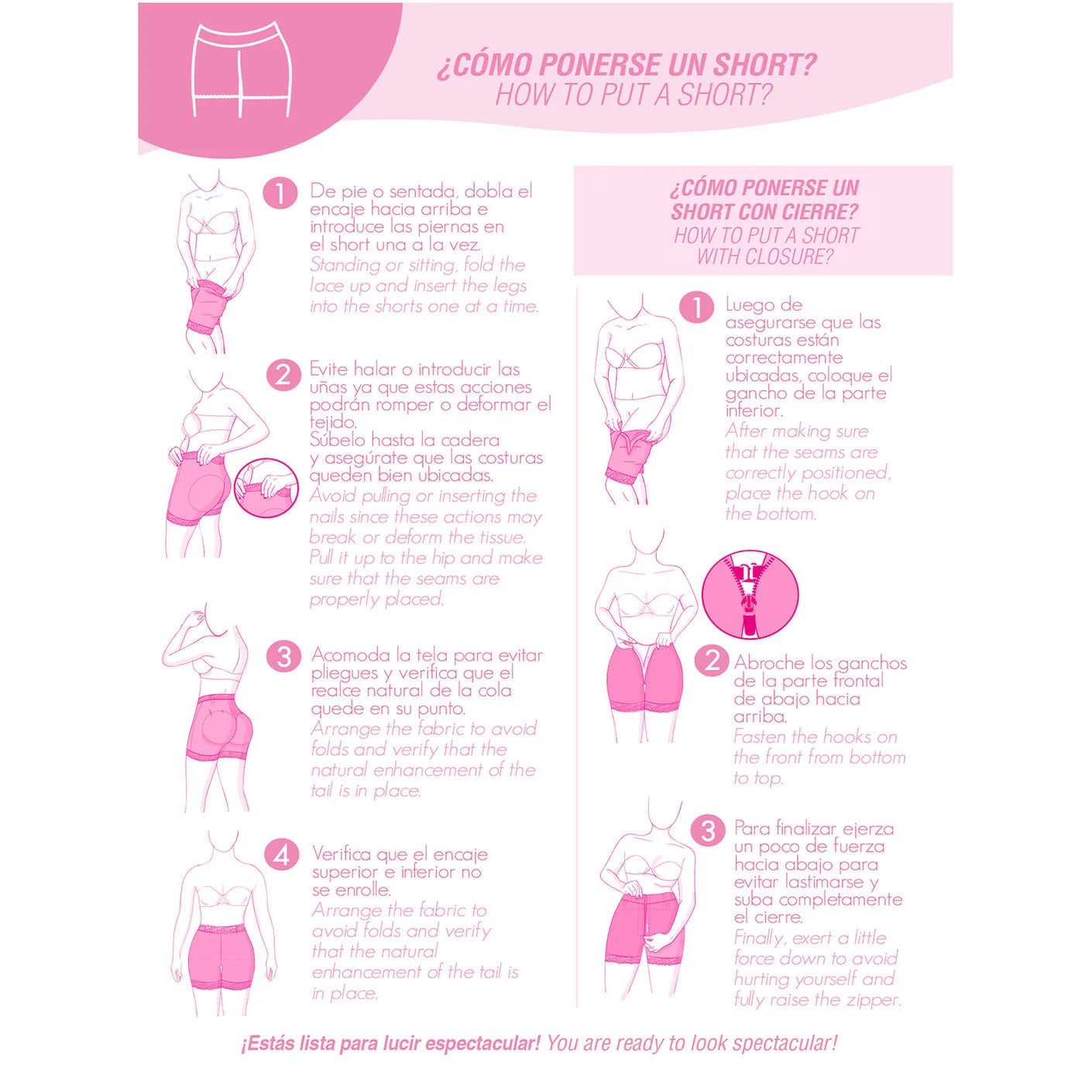 ¿CÓMO PONERSE UN SHORT?
HOW TO PUT A SHORT?

1 De pie o sentada, dobla el encaje hacia arriba e introduce las piernas en el short una a la vez.
Standing or sitting, fold the lace up and insert the legs into the shorts one at a time.

2 Evite halar o introducir las uñas ya que estas acciones podrán romper o deformar el tejido.
Súbelo hasta la cadera y asegúrate que las costuras queden bien ubicadas.
Avoid pulling or inserting the nails since these actions may break or deform the tissue.
Pull it up to the hip and make sure that the seams are properly placed.

3 Acomoda la tela para evitar pliegues y verifica que el realce natural de la cola quede en su punto.
Arrange the fabric to avoid folds and verify that the natural enhancement of the tail is in place.

4 Verifica que el encaje superior e inferior no se enrolle.
Arrange the fabric to avoid folds and verify that the natural enhancement of the tail is in place.

¿CÓMO PONERSE UN SHORT CON CIERRE?
HOW TO PUT A SHORT WITH CLOSURE?

1 Luego de asegurarse que las costuras están correctamente ubicadas, coloque el gancho de la parte inferior.
After making sure that the seams are correctly positioned, place the hook on the bottom.

2 Abroche los ganchos de la parte frontal de abajo hacia arriba.
Fasten the hooks on the front from bottom to top.

3 Para finalizar ejerza un poco de fuerza hacia abajo para evitar lastimarse y suba completamente el cierre.
Finally, exert a little force down to avoid hurting yourself and fully raise the zipper.

¡Estás lista para lucir espectacular! You are ready to look spectacular!